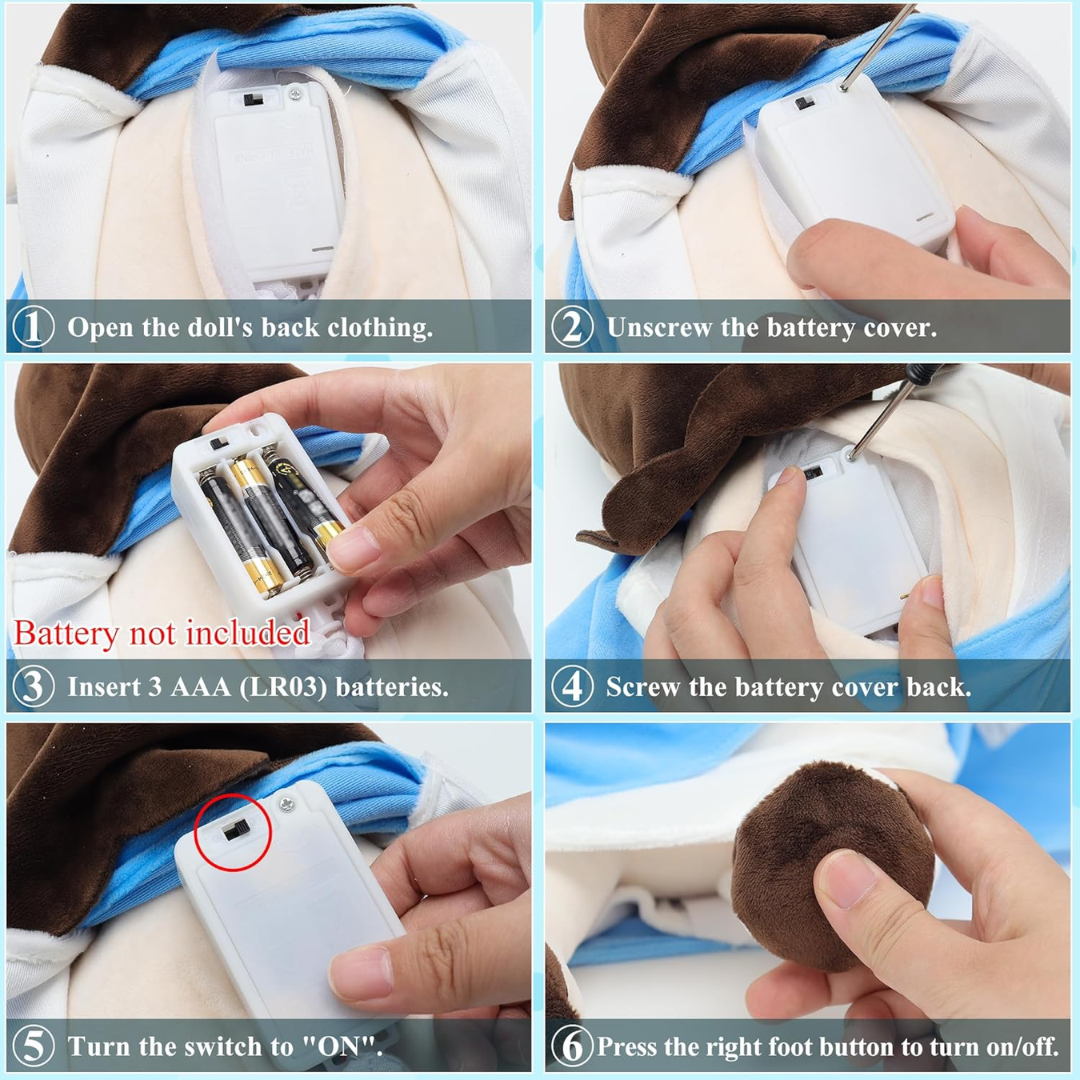 ① Open the doll's back clothing.

② Unscrew the battery cover.

Battery not included

③ Insert 3 AAA (LR03) batteries.

④ Screw the battery cover back.

⑤ Turn the switch to "ON".

⑥ Press the right foot button to turn on/off.